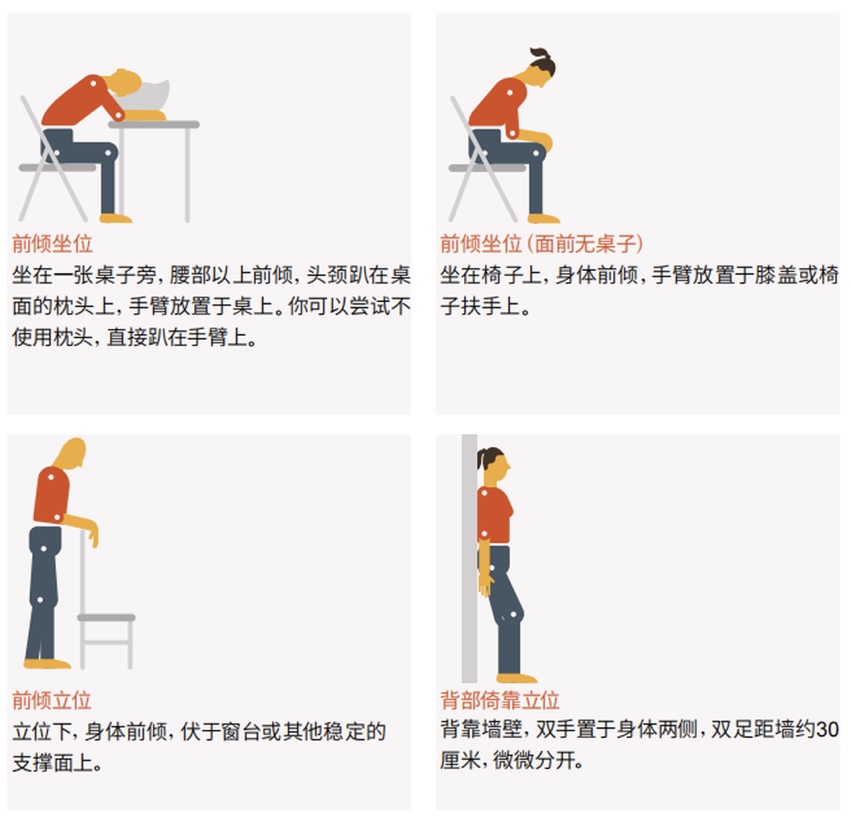 前倾坐位
坐在一张桌子旁，腰部以上前倾，头颈趴在桌面的枕头上，手臂放置于桌上。你可以尝试不使用枕头，直接趴在手臂上。

前倾坐位（面前无桌子）
坐在椅子上，身体前倾，手臂放置于膝盖或椅子扶手上。

前倾立位
立位下，身体前倾，伏于窗台或其他稳定的支撑面上。

背部倚靠立位
背靠墙壁，双手置于身体两侧，双足距墙约30厘米，微微分开。